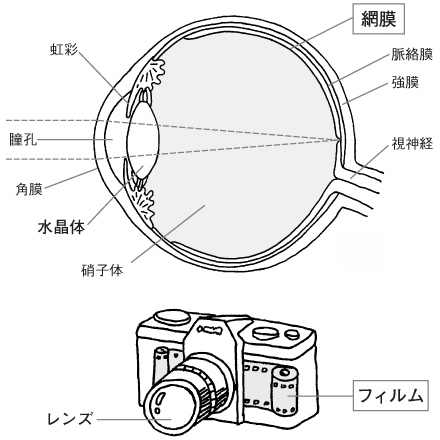 網膜
虹彩
脈絡膜
強膜
瞳孔
視神経
角膜
水晶体
硝子体
フィルム
レンズ